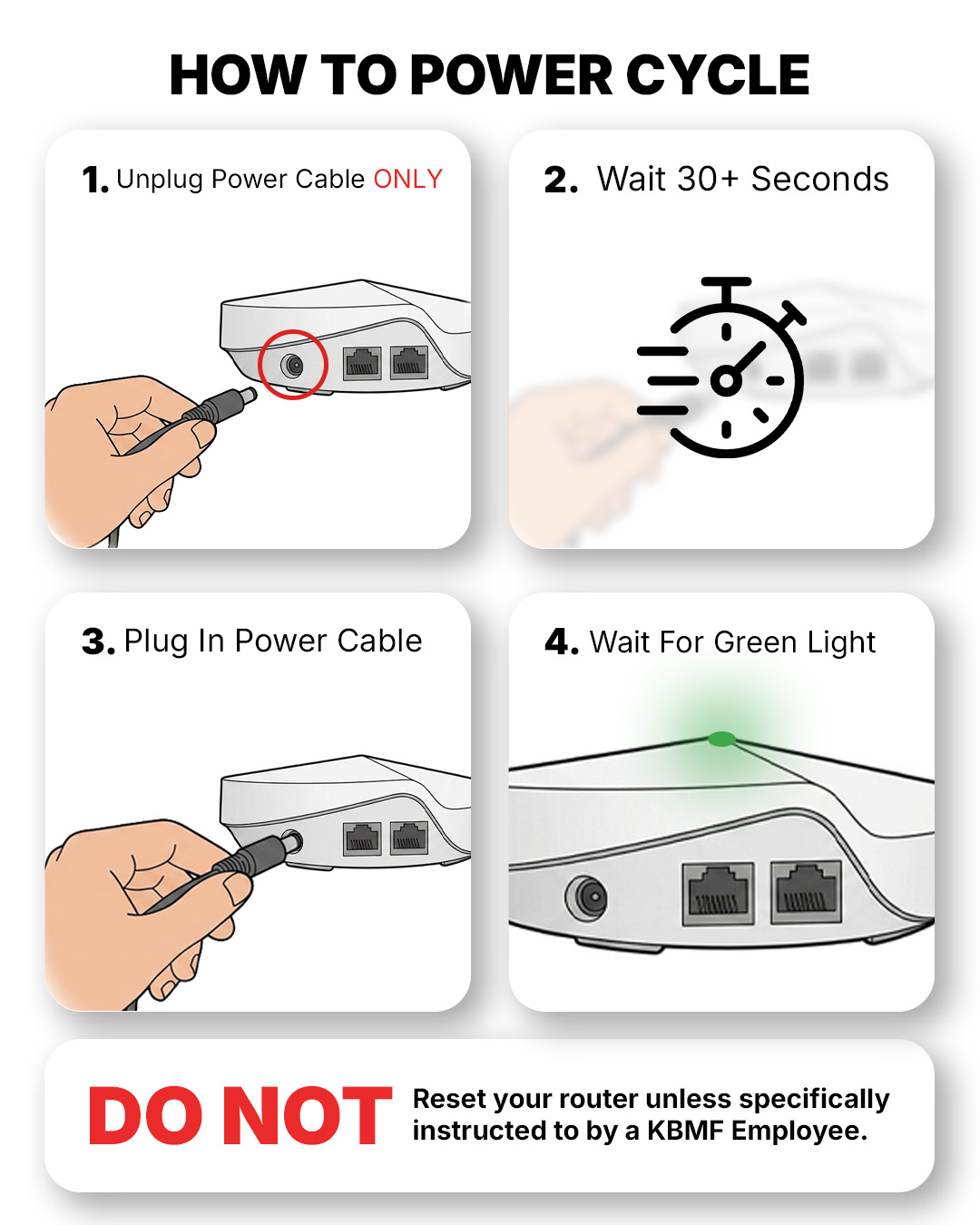 HOW TO POWER CYCLE

1. Unplug Power Cable ONLY

2. Wait 30+ Seconds

3. Plug In Power Cable

4. Wait For Green Light

DO NOT Reset your router unless specifically instructed to by a KBMF Employee.